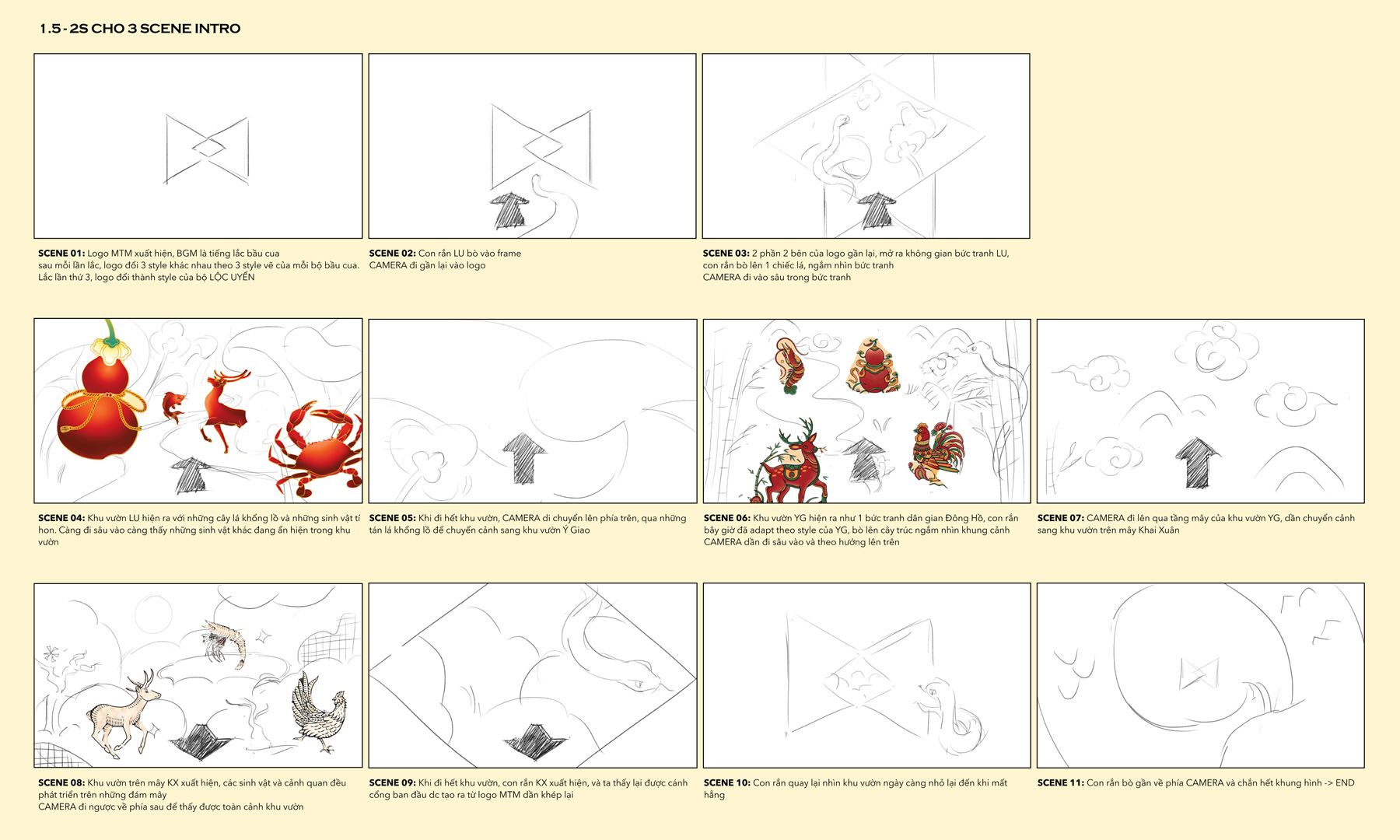 1.5 - 2S CHO 3 SCENE INTRO

SCENE 01: Logo MTM xuất hiện, BGM là tiếng lắc bầu cua sau mỗi lần lắc, logo đổi 3 style khác nhau theo 3 style vẽ của mỗi bộ bầu cua. Lắc lần thứ 3, logo đổi thành style của bộ LỘC UYỂN

SCENE 02: Con rắn LU bò vào frame
CAMERA đi gần lại vào logo

SCENE 03: 2 phần 2 bên của logo gần lại, mở ra không gian bức tranh LU, con rắn bò lên 1 chiếc lá, ngắm nhìn bức tranh
CAMERA đi vào sâu trong bức tranh

SCENE 04: Khu vườn LU hiện ra với những cây lá khổng lồ và những sinh vật tí hon. Càng đi sâu vào càng thấy những sinh vật khác đang ẩn hiện trong khu vườn

SCENE 05: Khi đi hết khu vườn, CAMERA di chuyển lên phía trên, qua những tán lá khổng lồ để chuyển cảnh sang khu vườn Ý Giao

SCENE 06: Khu vườn YG hiện ra như 1 bức tranh dân gian Đông Hồ, con rắn bây giờ đã adapt theo style của YG, bò lên cây trúc ngắm nhìn khung cảnh
CAMERA dần đi sâu vào và theo hướng lên trên

SCENE 07: CAMERA đi lên qua tầng mây của khu vườn YG, dần chuyển cảnh sang khu vườn trên mây Khai Xuân

SCENE 08: Khu vườn trên mây KX xuất hiện, các sinh vật và cảnh quan đều phát triển trên những đám mây
CAMERA đi ngược về phía sau để thấy được toàn cảnh khu vườn

SCENE 09: Khi đi hết khu vườn, con rắn KX xuất hiện, và ta thấy lại được cánh cổng ban đầu dc tạo ra từ logo MTM dần khép lại

SCENE 10: Con rắn quay lại nhìn khu vườn ngày càng nhỏ lại đến khi mất hẳng

SCENE 11: Con rắn bò gần về phía CAMERA và chắn hết khung hình -> END